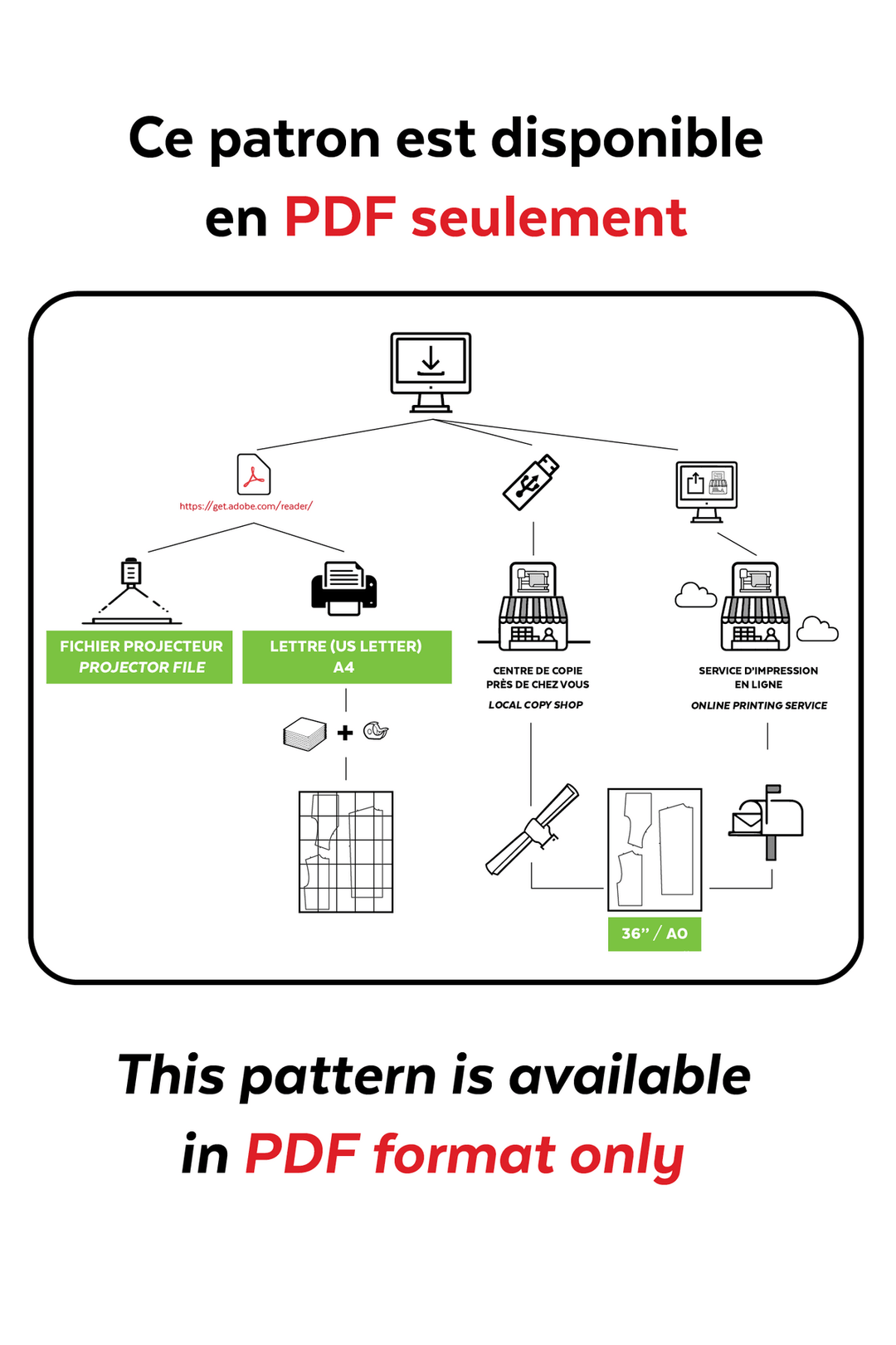 Ce patron est disponible en PDF seulement

https://get.adobe.com/reader/

FICHIER PROJECTEUR
PROJECTOR FILE

LETTRE (US LETTER)
A4

+

CENTRE DE COPIE PRÈS DE CHEZ VOUS
LOCAL COPY SHOP

SERVICE D'IMPRESSION EN LIGNE
ONLINE PRINTING SERVICE

36" / A0

This pattern is available in PDF format only