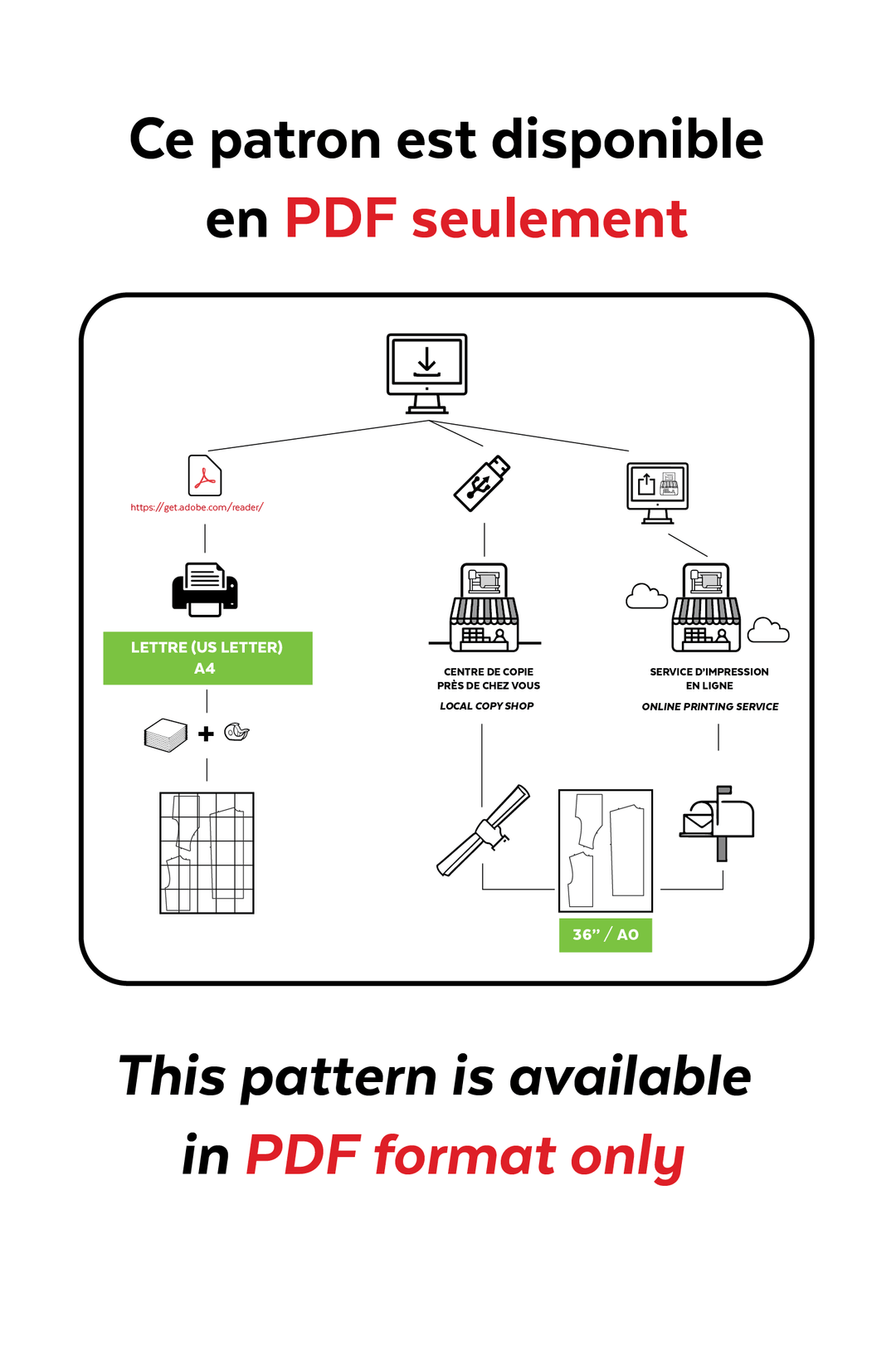 Ce patron est disponible en PDF seulement

https://get.adobe.com/reader/

LETTRE (US LETTER)
A4

+

CENTRE DE COPIE PRÈS DE CHEZ VOUS

LOCAL COPY SHOP

SERVICE D'IMPRESSION EN LIGNE

ONLINE PRINTING SERVICE

36" / A0

This pattern is available in PDF format only